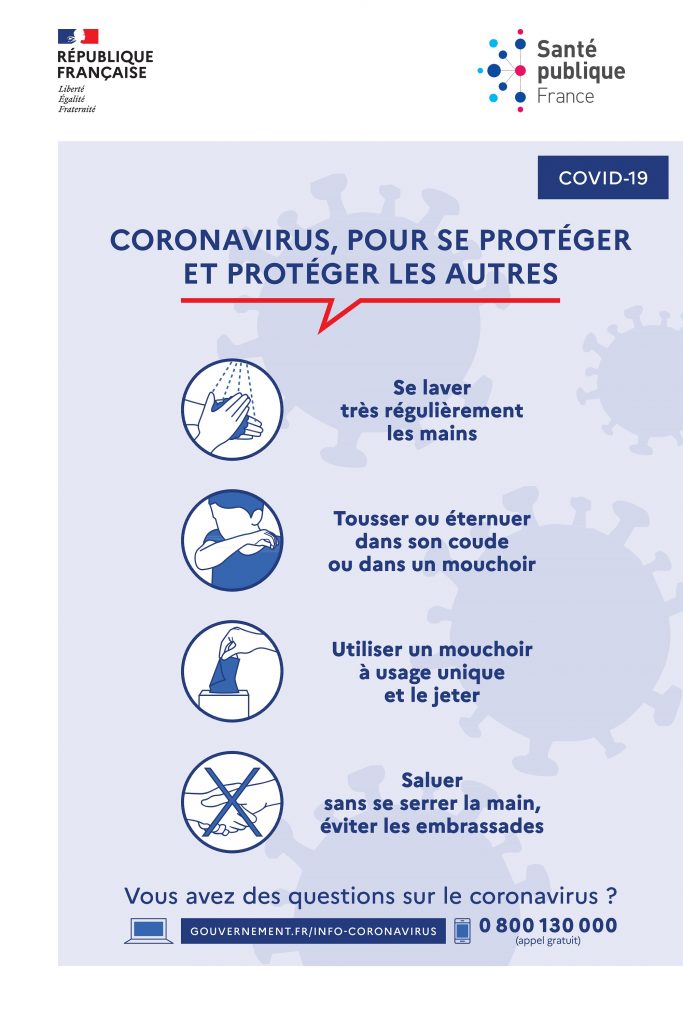 RÉPUBLIQUE FRANÇAISE
Liberté
Égalité
Fraternité

Santé publique France

COVID-19

CORONAVIRUS, POUR SE PROTÉGER ET PROTÉGER LES AUTRES

Se laver très régulièrement les mains

Tousser ou éternuer dans son coude ou dans un mouchoir

Utiliser un mouchoir à usage unique et le jeter

Saluer sans se serrer la main, éviter les embrassades

Vous avez des questions sur le coronavirus ?

GOUVERNEMENT.FR/INFO-CORONAVIRUS

0 800 130 000
(appel gratuit)